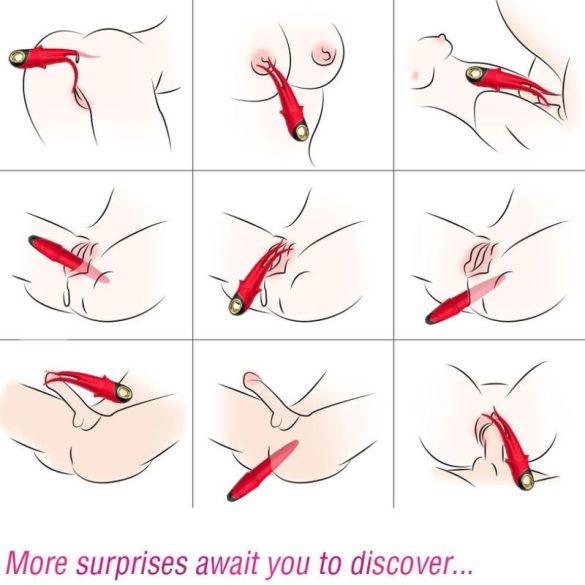 More surprises await you to discover...